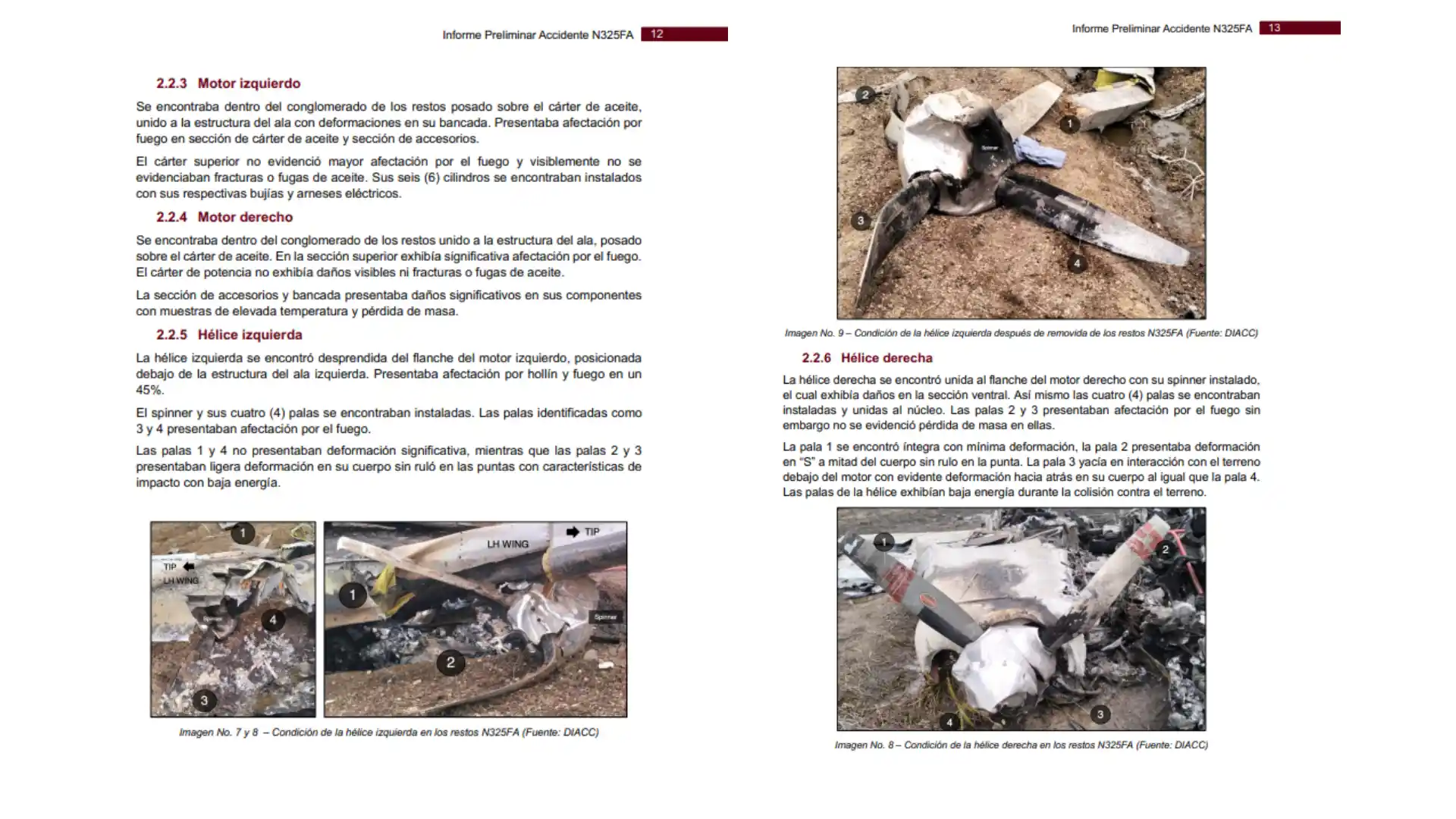 Informe Preliminar Accidente N325FA 12

2.2.3 Motor izquierdo

Se encontraba dentro del conglomerado de los restos posado sobre el cárter de aceite, unido a la estructura del ala con deformaciones en su bancada. Presentaba afectación por fuego en sección de cárter de aceite y sección de accesorios.

El cárter superior no evidenció mayor afectación por el fuego y visiblemente no se evidenciaban fracturas o fugas de aceite. Sus seis (6) cilindros se encontraban instalados con sus respectivas bujías y arneses eléctricos.

2.2.4 Motor derecho

Se encontraba dentro del conglomerado de los restos unido a la estructura del ala, posado sobre el cárter de aceite. En la sección superior exhibía significativa afectación por el fuego. El cárter de potencia no exhibía daños visibles ni fracturas o fugas de aceite.

La sección de accesorios y bancada presentaba daños significativos en sus componentes con muestras de elevada temperatura y pérdida de masa.

2.2.5 Hélice izquierda

La hélice izquierda se encontró desprendida del flanche del motor izquierdo, posicionada debajo de la estructura del ala izquierda. Presentaba afectación por hollín y fuego en un 45%.

El spinner y sus cuatro (4) palas se encontraban instaladas. Las palas identificadas como 3 y 4 presentaban afectación por el fuego.

Las palas 1 y 4 no presentaban deformación significativa, mientras que las palas 2 y 3 presentaban ligera deformación en su cuerpo sin ruló en las puntas con características de impacto con baja energía.

1
TIP
LH WING
4
3

TIP
LH WING
1
Spinner
2

Imagen No. 7 y 8 – Condición de la hélice izquierda en los restos N325FA (Fuente: DIACC)

Informe Preliminar Accidente N325FA 13

2
1
Spinner
3
4

Imagen No. 9 – Condición de la hélice izquierda después de removida de los restos N325FA (Fuente: DIACC)

2.2.6 Hélice derecha

La hélice derecha se encontró unida al flanche del motor derecho con su spinner instalado, el cual exhibía daños en la sección ventral. Así mismo las cuatro (4) palas se encontraban instaladas y unidas al núcleo. Las palas 2 y 3 presentaban afectación por el fuego sin embargo no se evidenció pérdida de masa en ellas.

La pala 1 se encontró íntegra con mínima deformación, la pala 2 presentaba deformación en "S" a mitad del cuerpo sin rulo en la punta. La pala 3 yacía en interacción con el terreno debajo del motor con evidente deformación hacia atrás en su cuerpo al igual que la pala 4. Las palas de la hélice exhibían baja energía durante la colisión contra el terreno.

1
2
4
3

Imagen No. 8 – Condición de la hélice derecha en los restos N325FA (Fuente: DIACC)